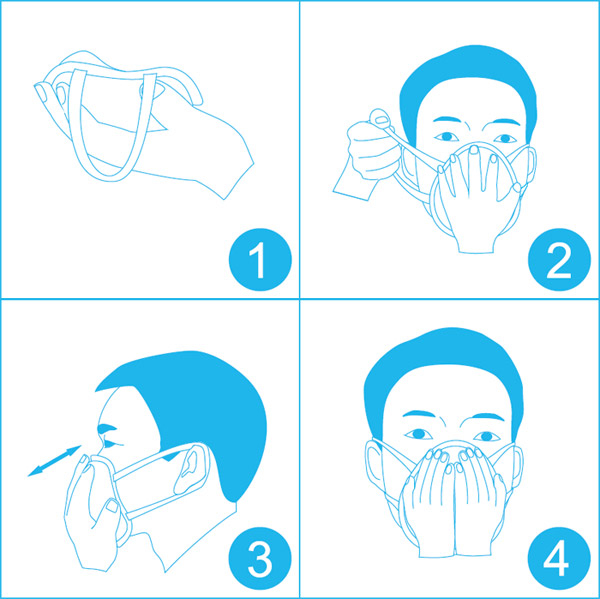 1

2

3

4